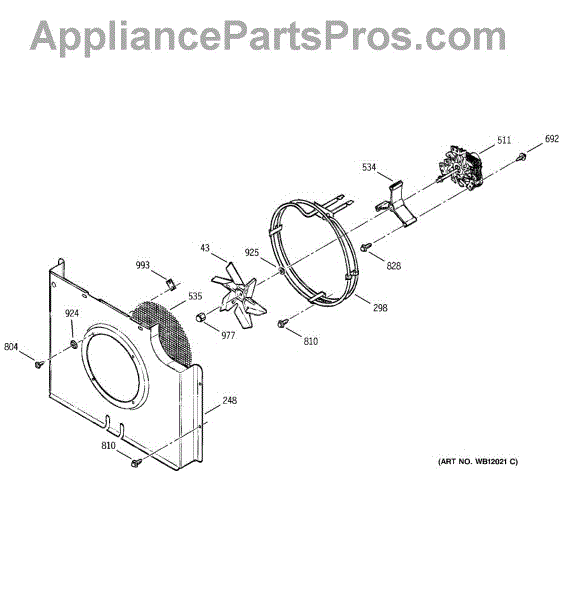 AppliancePartsPros.com

511
692
534
43
925
828
993
535
298
924
977
810
804
248
810

(ART NO. WB12021 C)