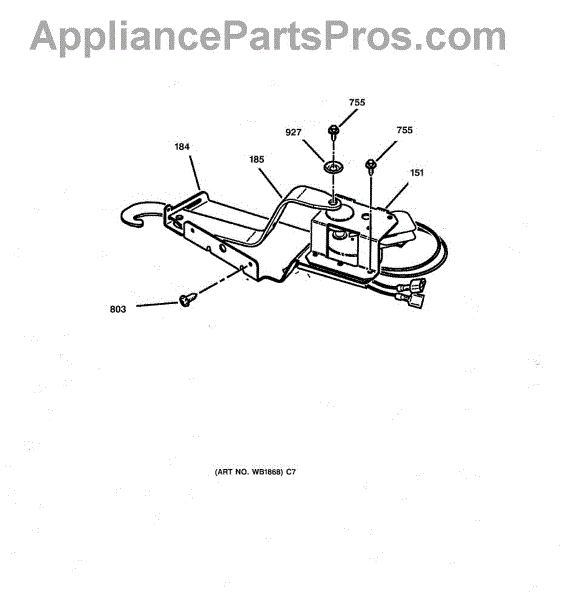 AppliancePartsPros.com

755
927
755
184
185
151
803

(ART NO. WB1868) C7