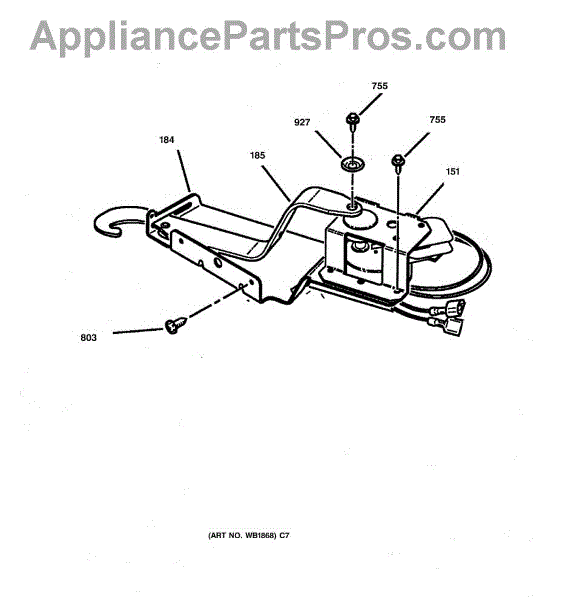 AppliancePartsPros.com

755

927

755

184

185

151

803

(ART NO. WB1868) C7