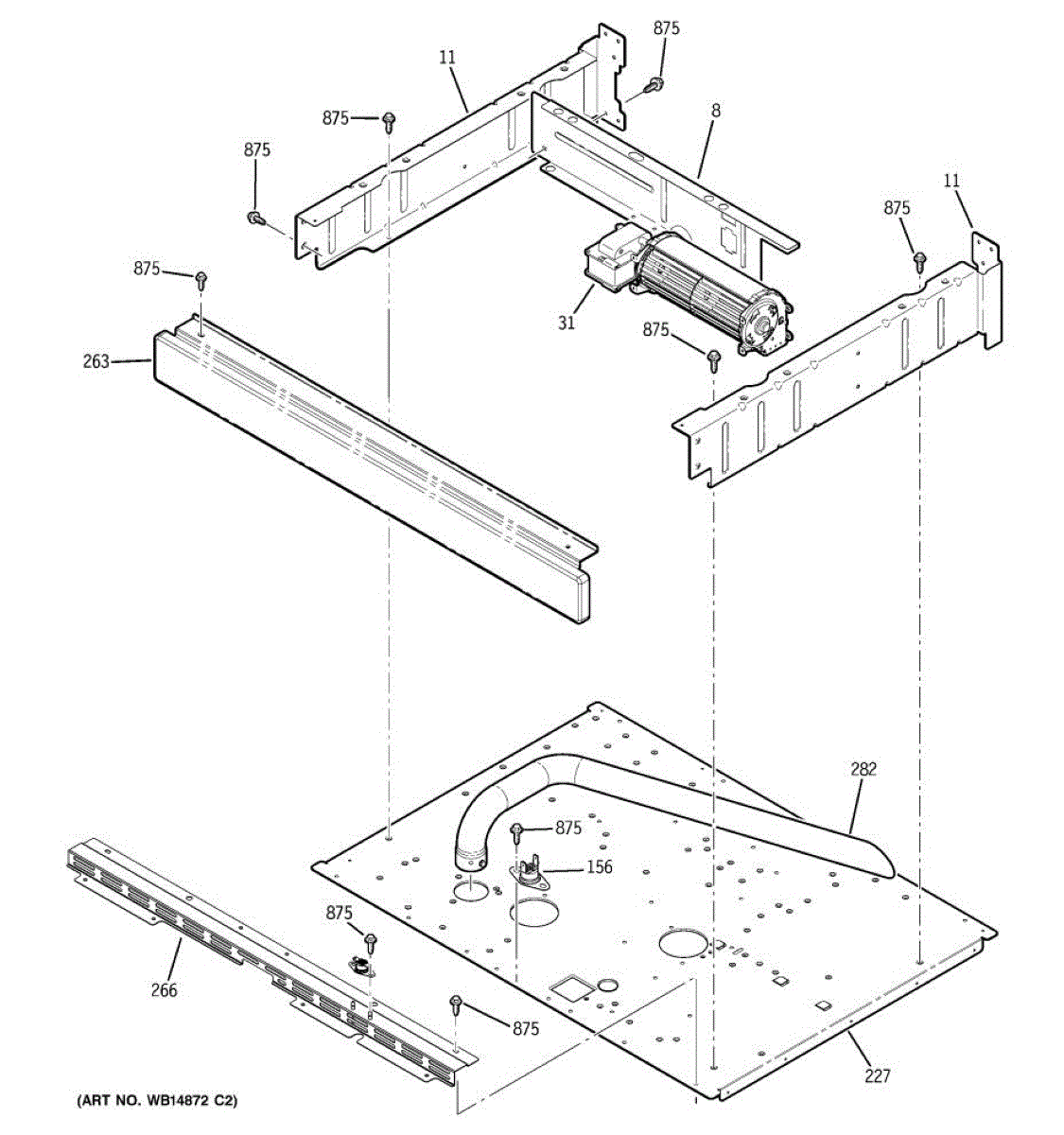 875
11
875
8
875
11
875
875
31
875
263
282
875
156
875
266
875
227
(ART NO. WB14872 C2)