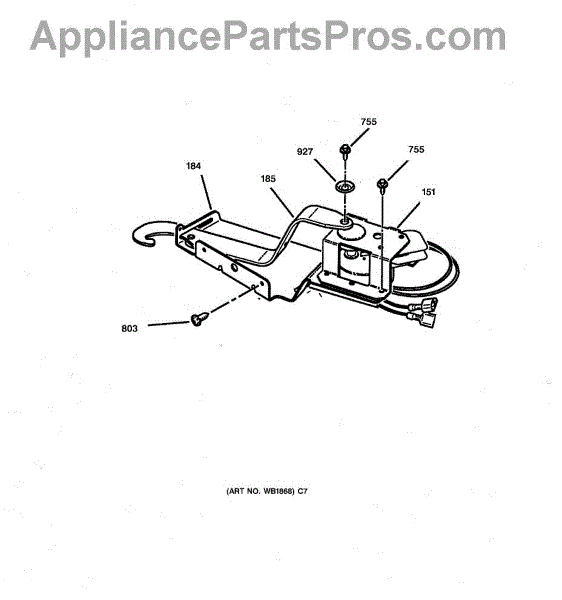 AppliancePartsPros.com

755
927
755
184
185
151
803

(ART NO. WB1868) C7