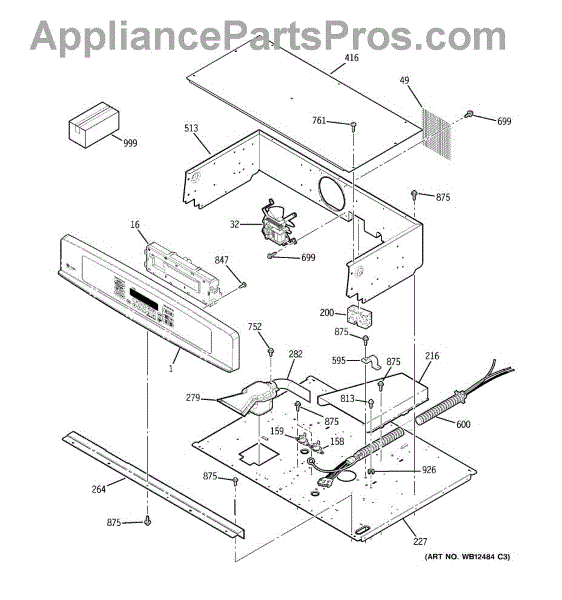 AppliancePartsPros.com

416
49
699
761
999
513
875
32
16
699
847
200
875
752
282
595
875
216
1
279
813
875
600
159
158
926
875
264
875
227

(ART NO. WB12484 C3)