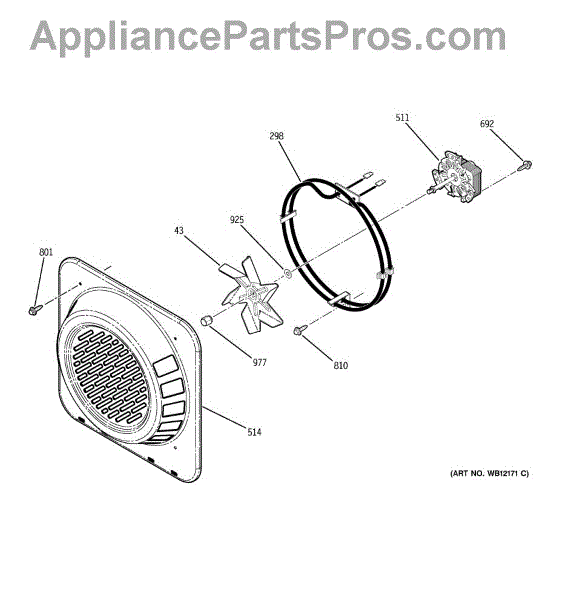 AppliancePartsPros.com

511
692
298
925
43
801
977
810
514

(ART NO. WB12171 C)