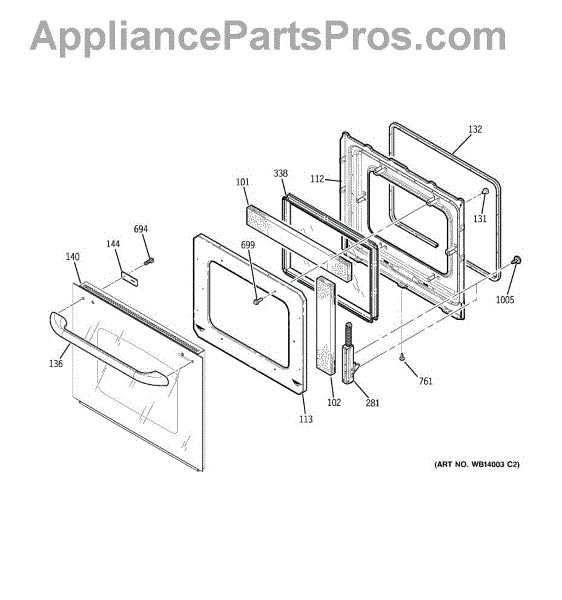 AppliancePartsPros.com

132
338
112
101
131
694
144
699
140
1005
136
761
102
281
113

(ART NO. WB14003 C2)