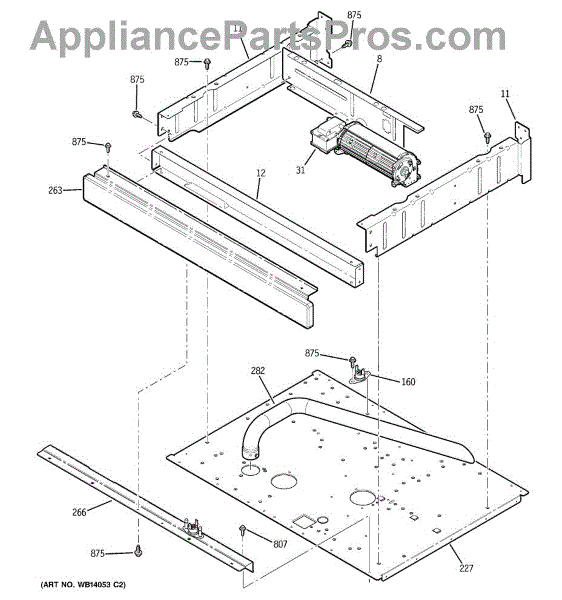 AppliancePartsPros.com

875
11
875
8
875
11
875
875
31
12
263
875
282
160
266
807
875
227
(ART NO. WB14053 C2)