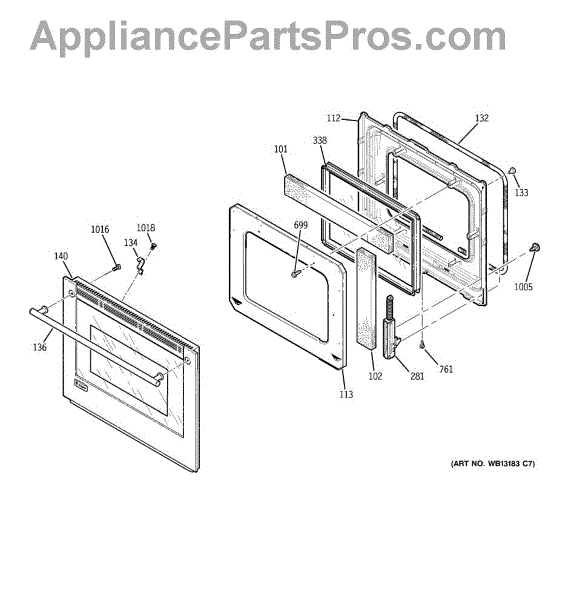 AppliancePartsPros.com

112
132
338
101
133
699
1016
1018
134
140
1005
136
102
281
761
113

(ART NO. WB13183 C7)