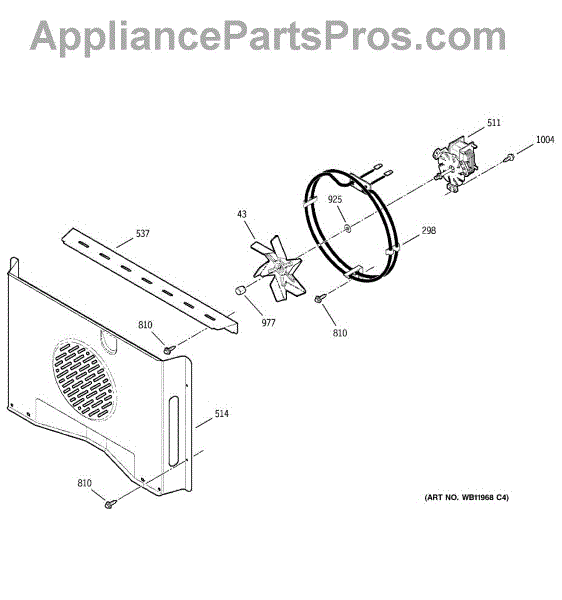 AppliancePartsPros.com

511
1004
925
43
298
537
977
810
810
514
810

(ART NO. WB11968 C4)