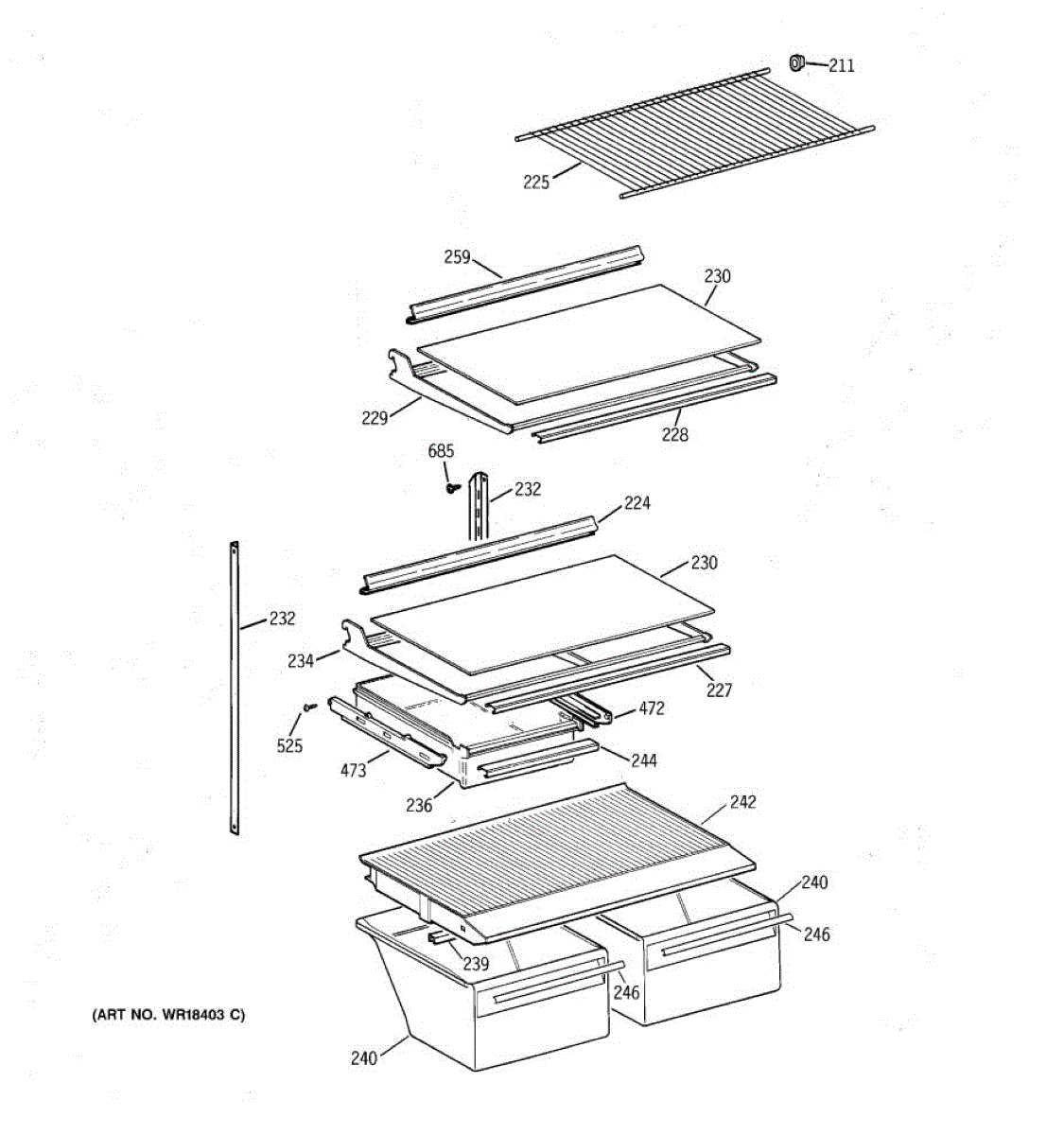 211
225
259
230
229
228
685
232
224
230
232
234
227
472
525
473
244
236
242
240
246
239
246
(ART NO. WR18403 C)
240