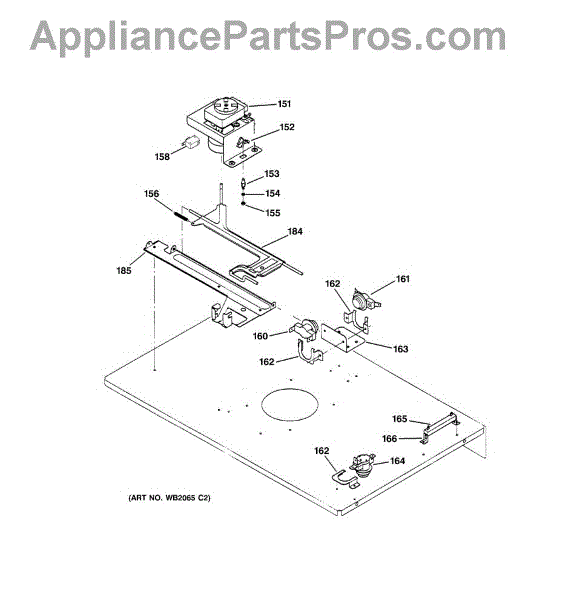 AppliancePartsPros.com

151
152
158
153
154
155
156
184
185
162
161
160
163
162
165
166
162
164

(ART NO. WB2065 C2)