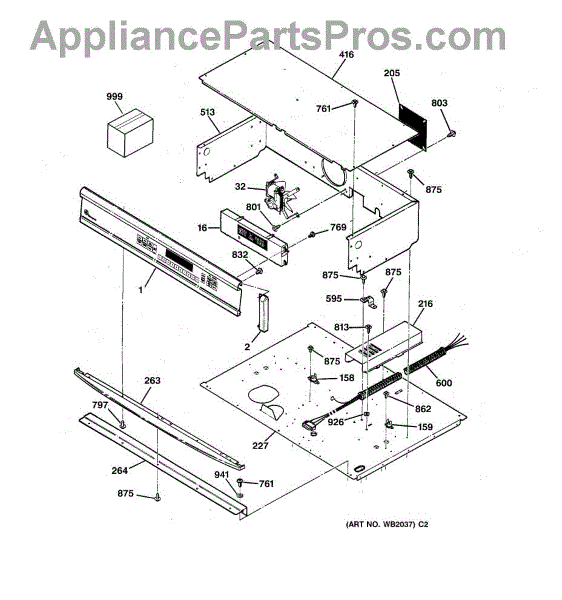 AppliancePartsPros.com

416
205
999
761
803
513
875
32
801
16
769
832
875
875
1
595
216
813
2
875
158
600
263
797
862
926
159
227
264
941
761
875

(ART NO. WB2037) C2