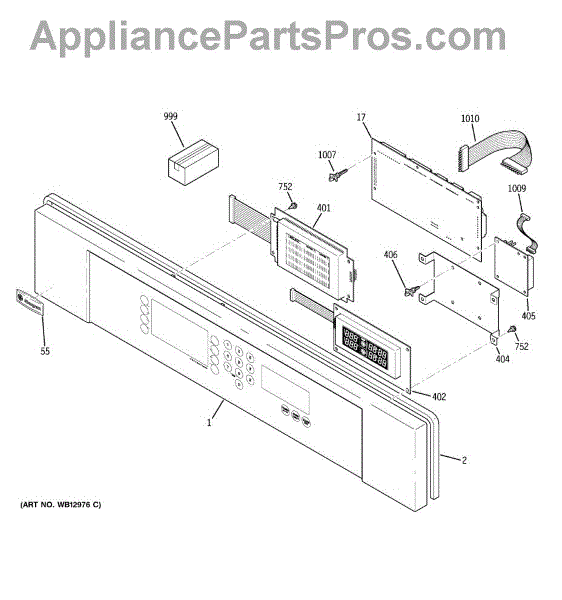 AppliancePartsPros.com

999

17

1010

1007

752

401

1009

406

405

752

404

55

402

1

2

(ART NO. WB12976 C)