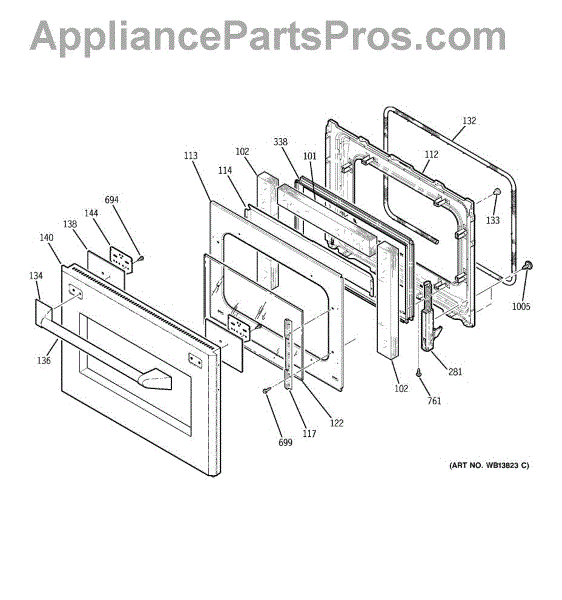 AppliancePartsPros.com

132
338
102
101
112
113
114
133
694
144
138
140
134
1005
136
281
102
761
122
117
699

(ART NO. WB13823 C)