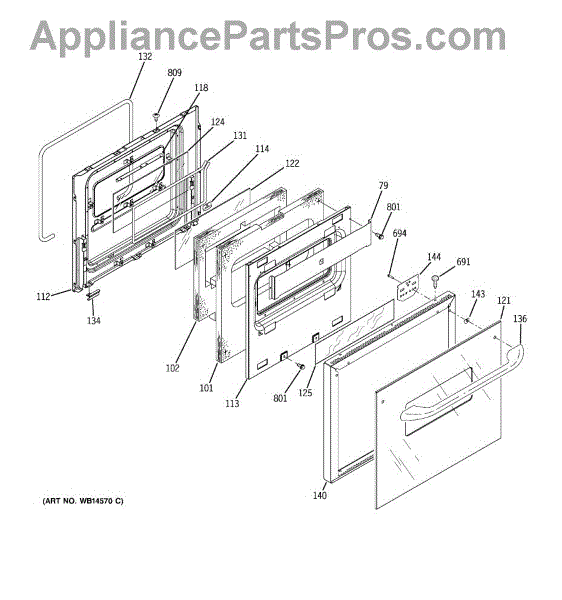 AppliancePartsPros.com

132
809
118
124
131
114
122
79
801
694
144
691
143
121
136
112
134
102
101
113
801
125
140

(ART NO. WB14570 C)