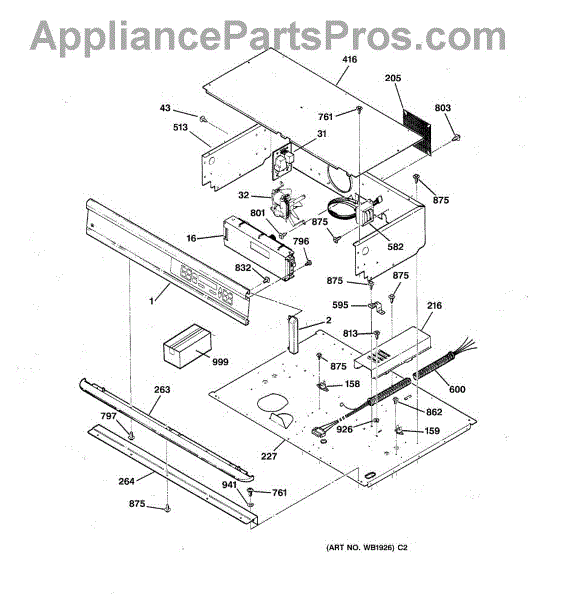 AppliancePartsPros.com

416
205
43
761
803
513
31
875
32
801
875
16
796
582
832
875
875
1
595
216
2
813
999
875
158
600
263
862
797
926
159
227
264
941
761
875

(ART NO. WB1926) C2