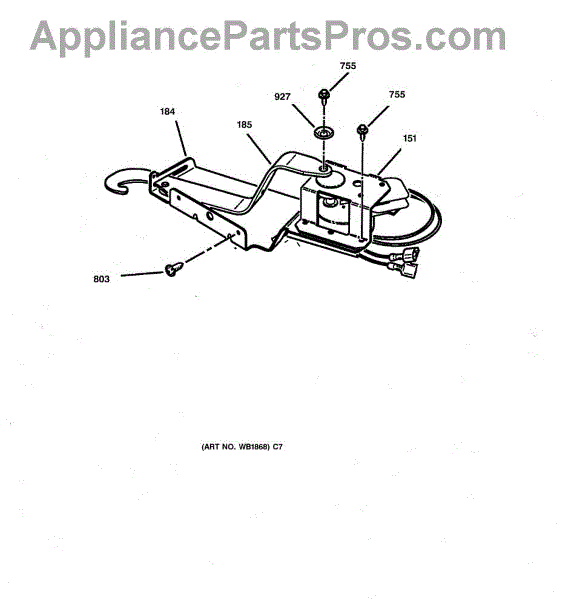 AppliancePartsPros.com

755

927

755

184

185

151

803

(ART NO. WB1868) C7