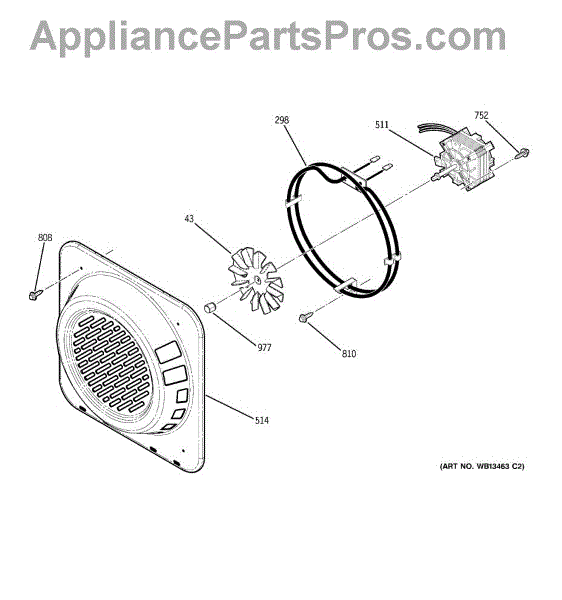 AppliancePartsPros.com

298
511
752
43
808
977
810
514

(ART NO. WB13463 C2)