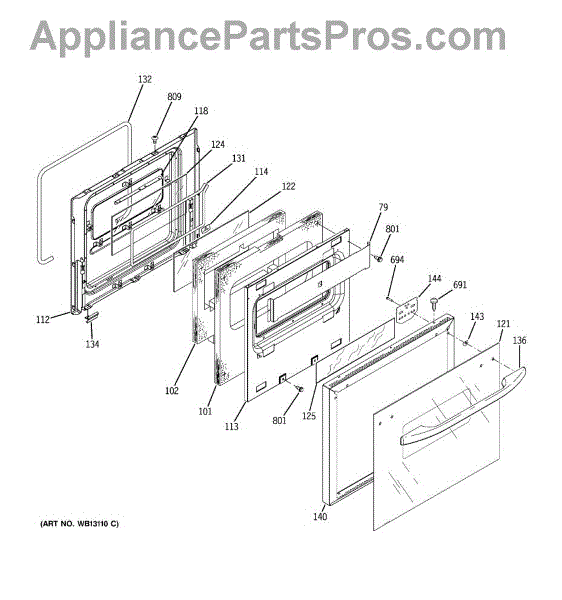 AppliancePartsPros.com

132
809
118
124
131
114
122
79
801
694
144
691
143
121
136
112
134
102
101
113
801
125
140

(ART NO. WB13110 C)