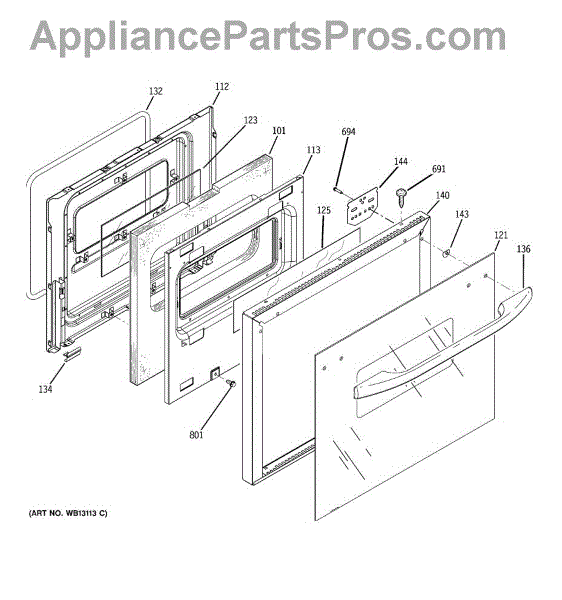 AppliancePartsPros.com

132
112
123
101
113
694
144
691
140
125
143
121
136
134
801

(ART NO. WB13113 C)