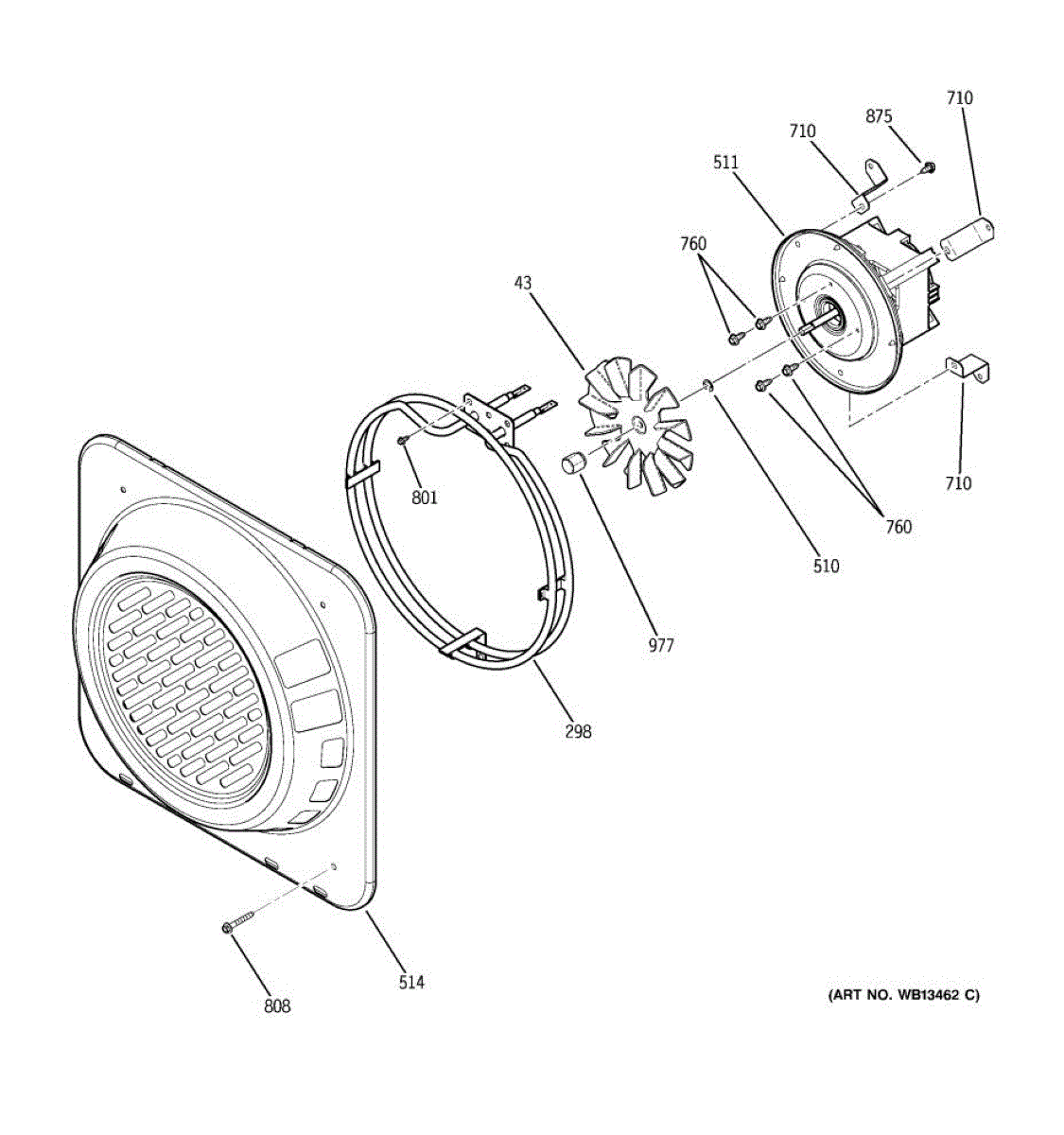 710
875
710
511
760
43
801
710
760
510
977
298
514
808
(ART NO. WB13462 C)