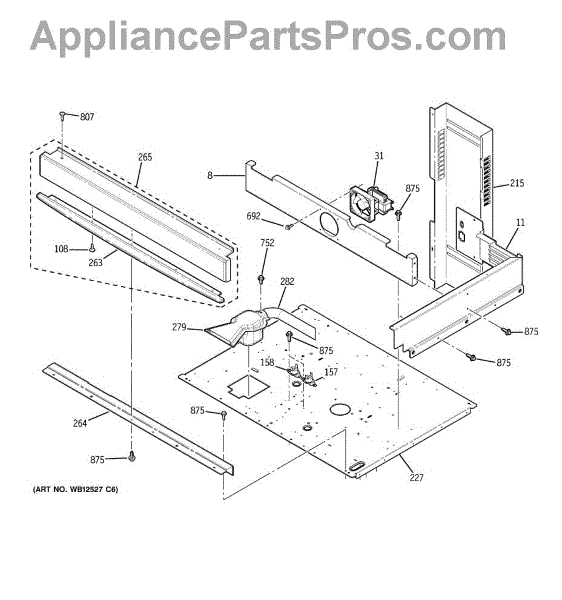 AppliancePartsPros.com

807
265
8
31
875
215
692
11
108
263
752
282
279
875
875
875
158
157
875
264
875
227
(ART NO. WB12527 C6)