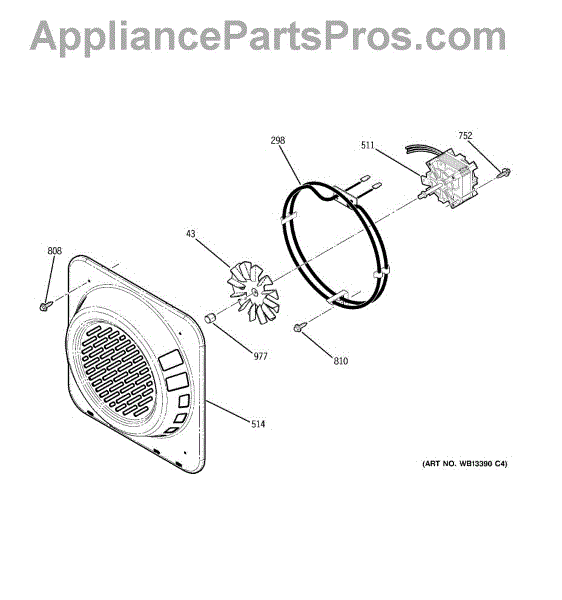 AppliancePartsPros.com

298
511
752
43
808
977
810
514

(ART NO. WB13390 C4)