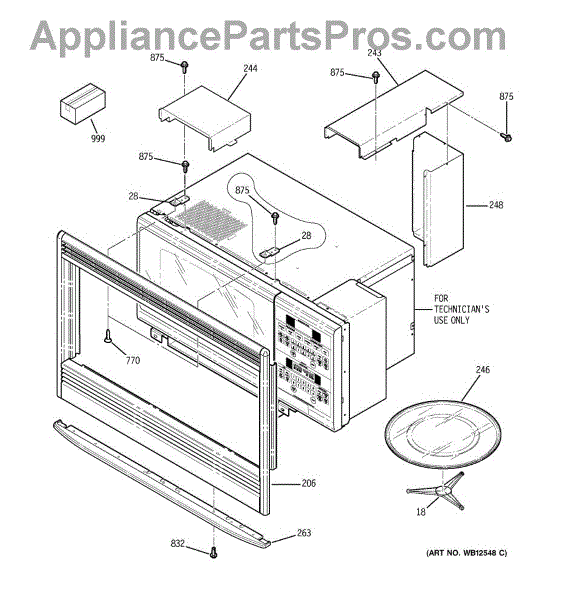 AppliancePartsPros.com

875
244
243
875
875
999
875
28
875
28
248
FOR TECHNICIAN'S USE ONLY
770
246
206
18
832
263
(ART NO. WB12548 C)