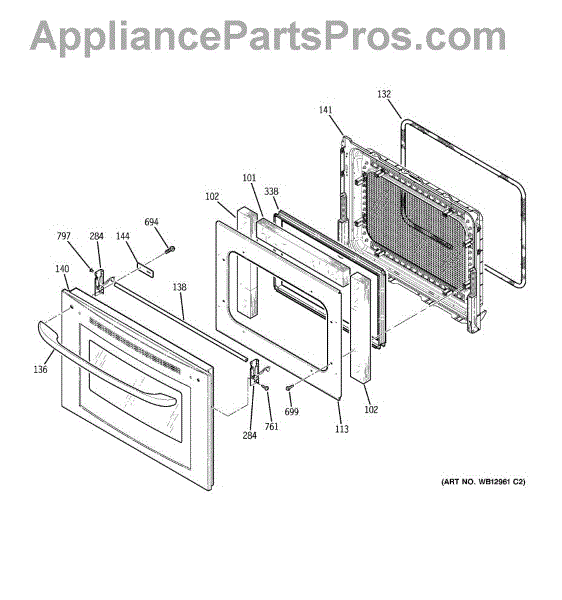 AppliancePartsPros.com

132
141
101
338
102
694
797
284
144
140
138
136
284
761
699
113
102

(ART NO. WB12961 C2)