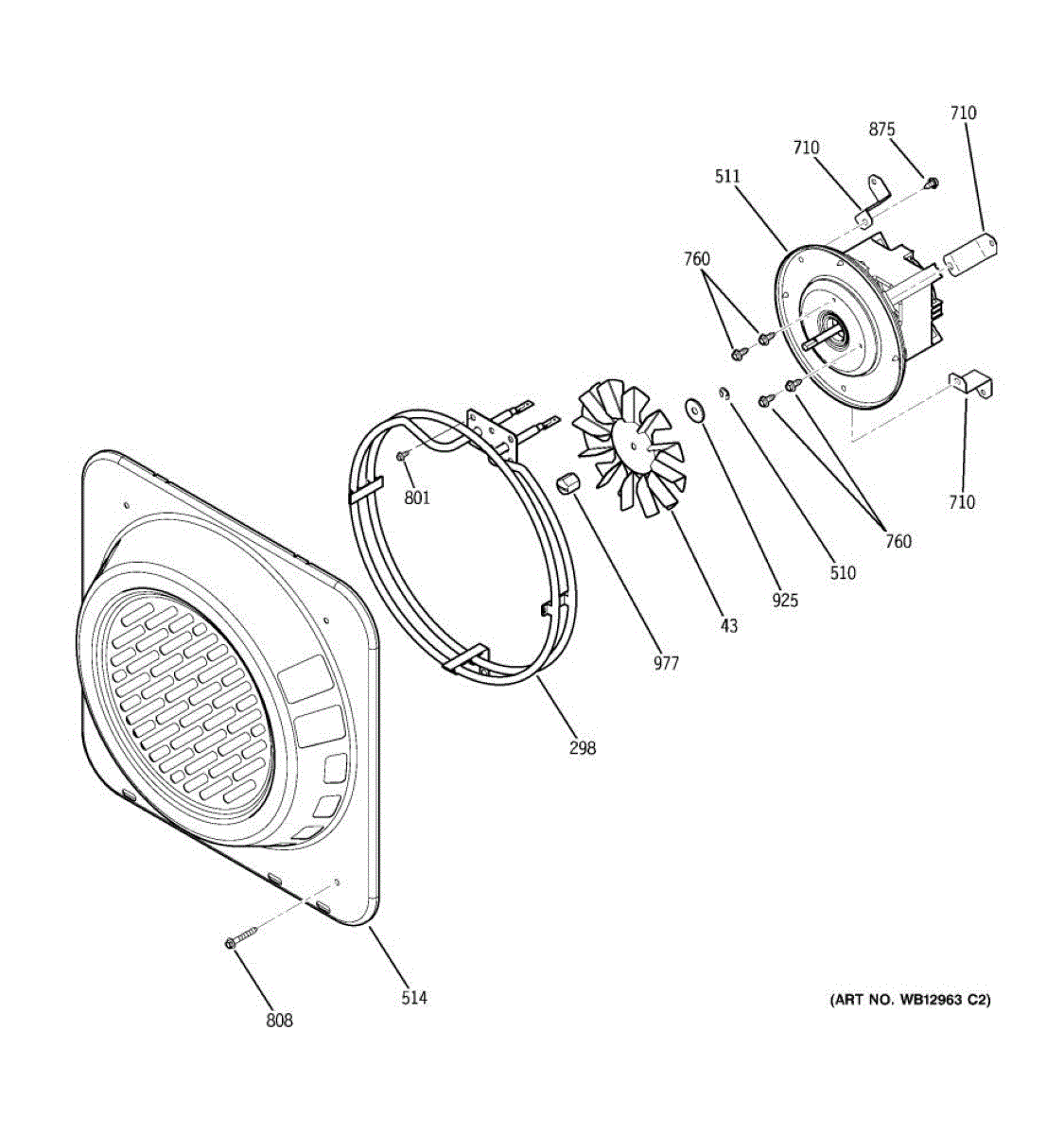 710
875
710
511
760
801
710
760
510
925
43
977
298
514
808
(ART NO. WB12963 C2)