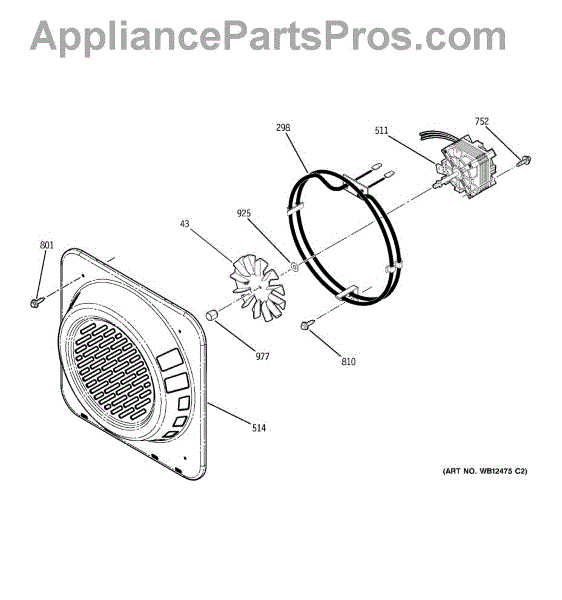 AppliancePartsPros.com

298
511
752
925
43
801
977
810
514

(ART NO. WB12475 C2)