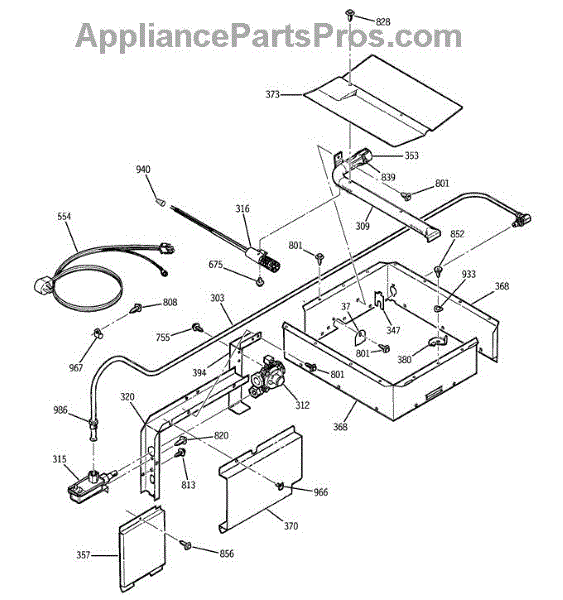 AppliancePartsPros.com

828
373
353
839
801
940
316
309
554
801
852
675
933
368
808
303
37
347
755
801
380
967
394
801
312
986
320
368
820
315
813
966
370
357
856