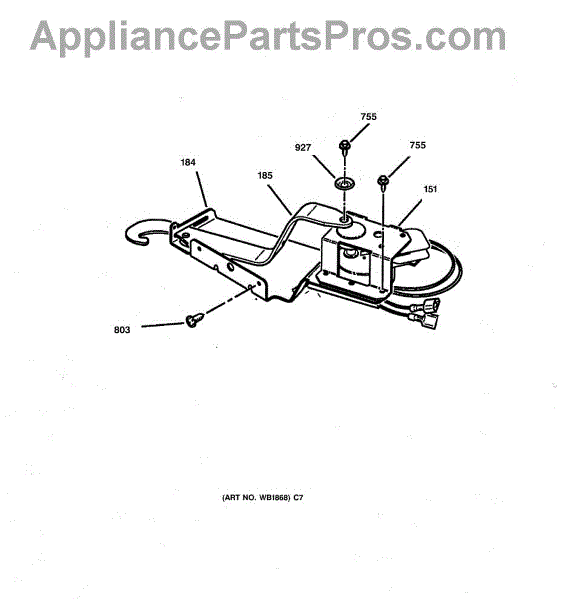 AppliancePartsPros.com

755

927

755

184

185

151

803

(ART NO. WB1868) C7