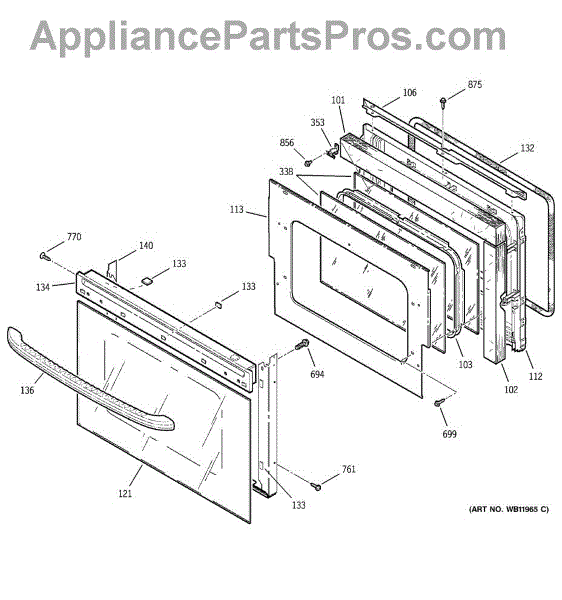 AppliancePartsPros.com

106
875
101
353
856
132
338
113
770
140
133
134
133
136
694
103
112
102
699
761
121
133
(ART NO. WB11965 C)