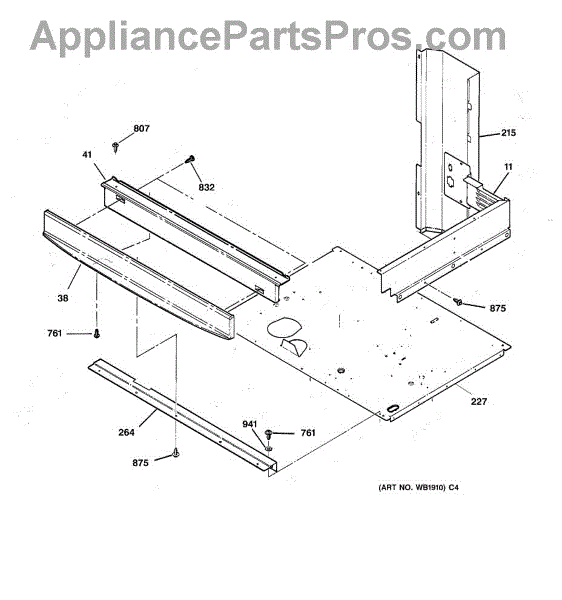 AppliancePartsPros.com

807

41

832

215

11

38

875

761

227

264

941

761

875

(ART NO. WB1910) C4