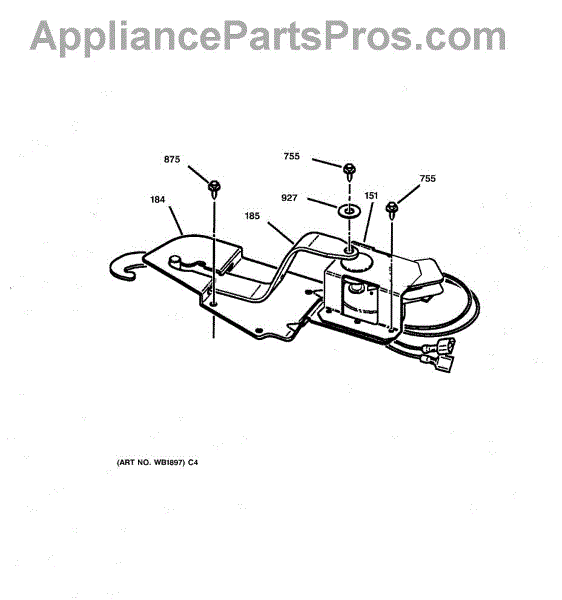 AppliancePartsPros.com

875

755

755

927

151

184

185

(ART NO. WB1897) C4