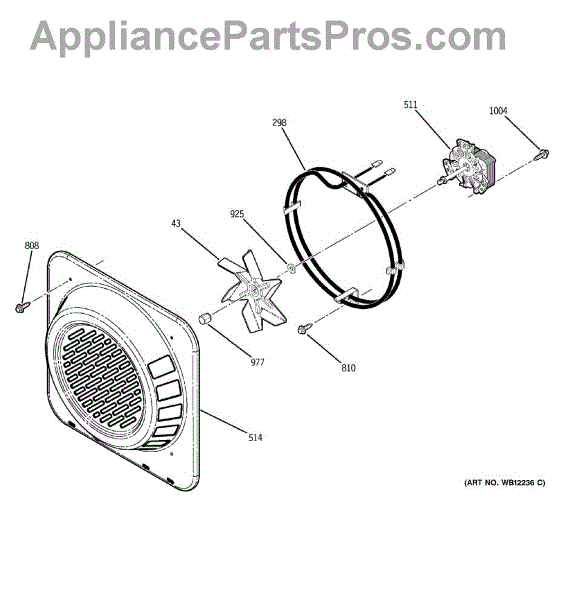 AppliancePartsPros.com

511
1004
298
925
43
808
977
810
514

(ART NO. WB12236 C)