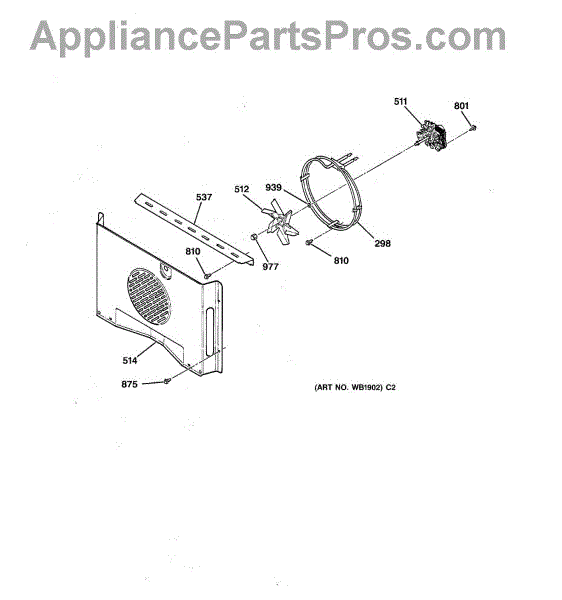 AppliancePartsPros.com

511
801
537
512
939
810
977
810
298
514
875
(ART NO. WB1902) C2