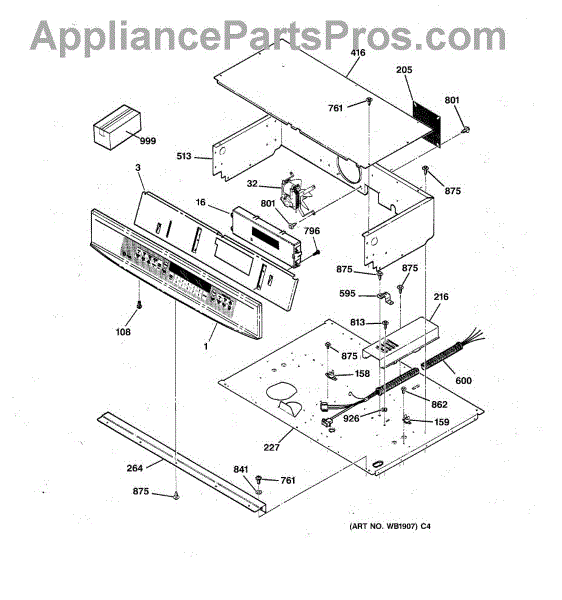 AppliancePartsPros.com

416
205
761
801
999
513
875
3
32
16
801
796
875
875
595
216
813
108
1
875
158
600
862
926
159
227
264
841
761
875

(ART NO. WB1907) C4