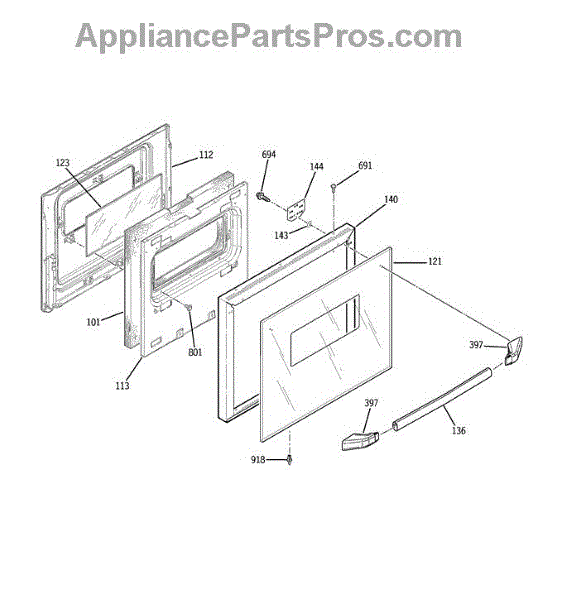 AppliancePartsPros.com

123
112
694
144
691
140
143
121
101
801
113
397
397
136
918