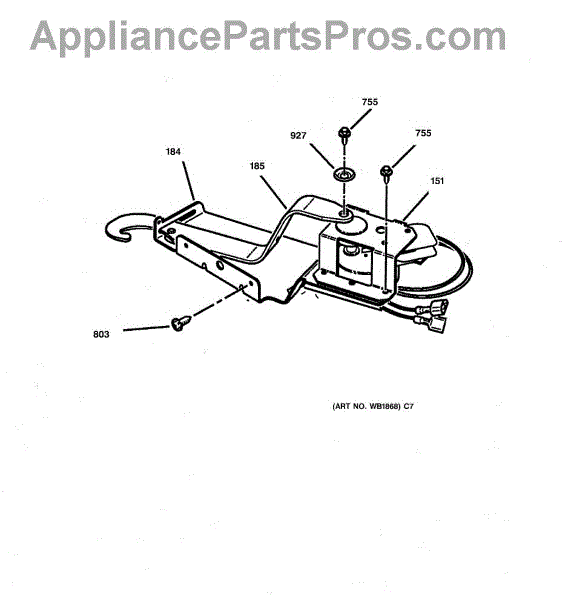 AppliancePartsPros.com

755
927
755
184
185
151
803

(ART NO. WB1868) C7