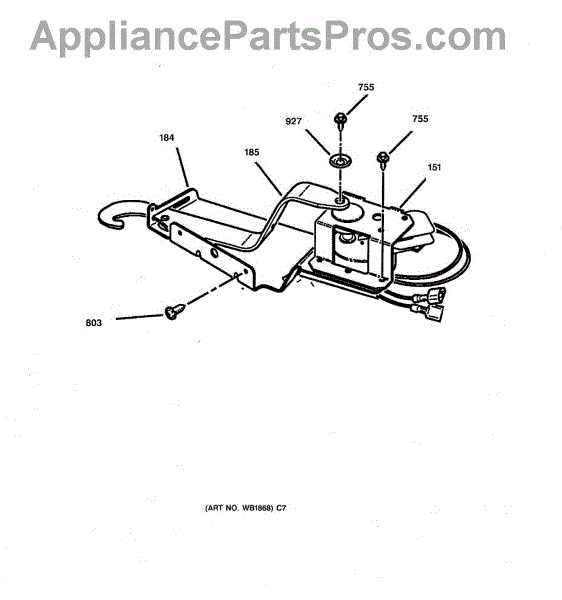 AppliancePartsPros.com

755

927

755

184

185

151

803

(ART NO. WB1868) C7