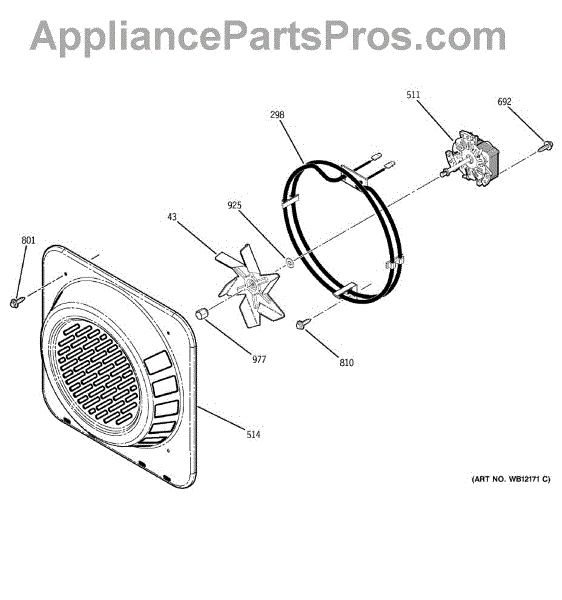 AppliancePartsPros.com

511

692

298

925

43

801

977

810

514

(ART NO. WB12171 C)