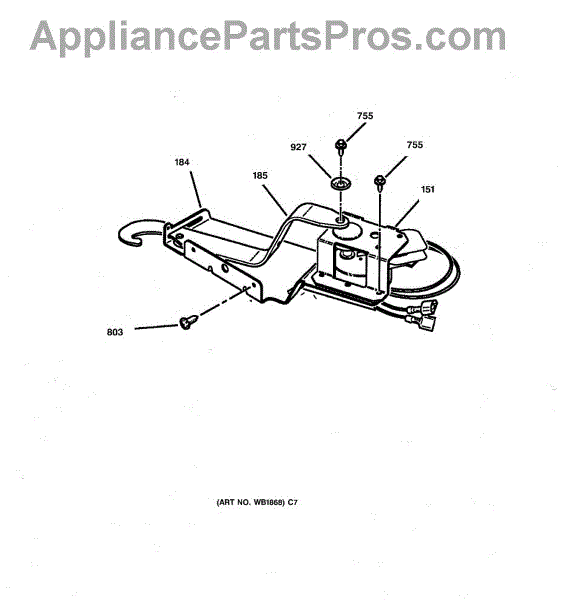 AppliancePartsPros.com

755

927

755

184

185

151

803

(ART NO. WB1868) C7