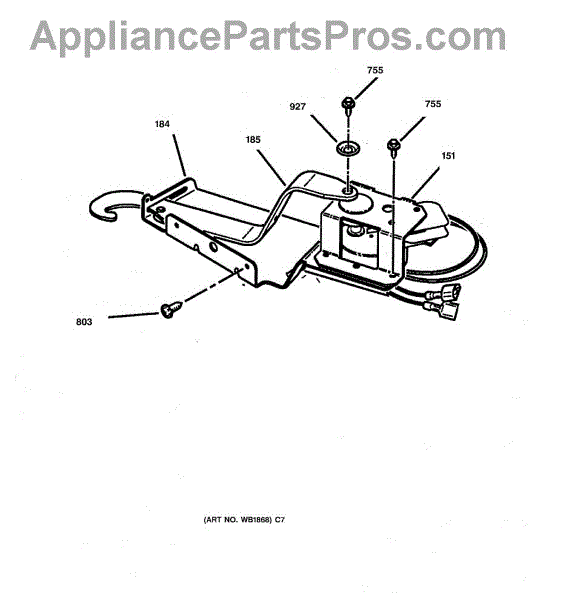 AppliancePartsPros.com

755

927

755

184

185

151

803

(ART NO. WB1868) C7