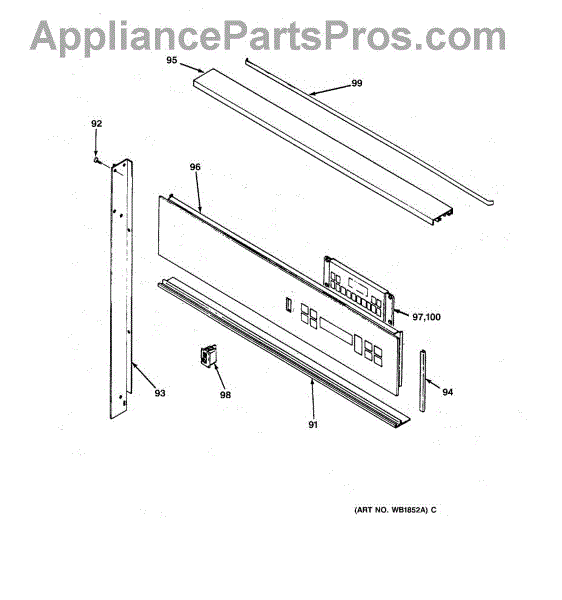 AppliancePartsPros.com

95

99

92

96

97,100

93

98

91

94

(ART NO. WB1852A) C