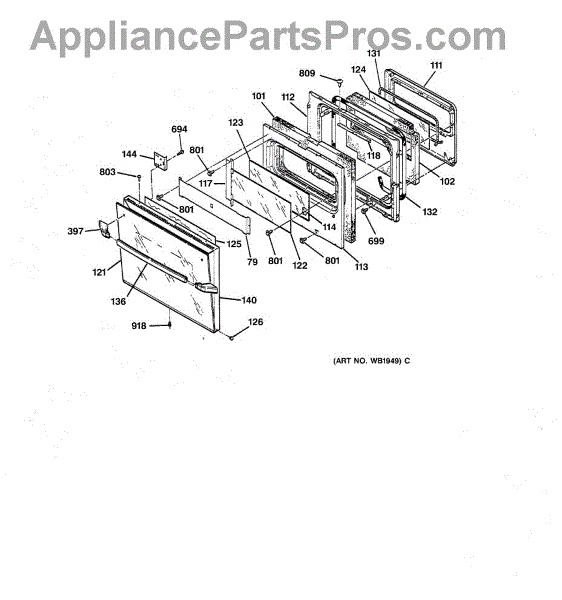 AppliancePartsPros.com

131
809
124
111
101
112
694
123
144
801
118
803
117
102
801
132
114
397
125
699
79
801
122
801
113
121
136
140
918
126

(ART NO. WB1949) C