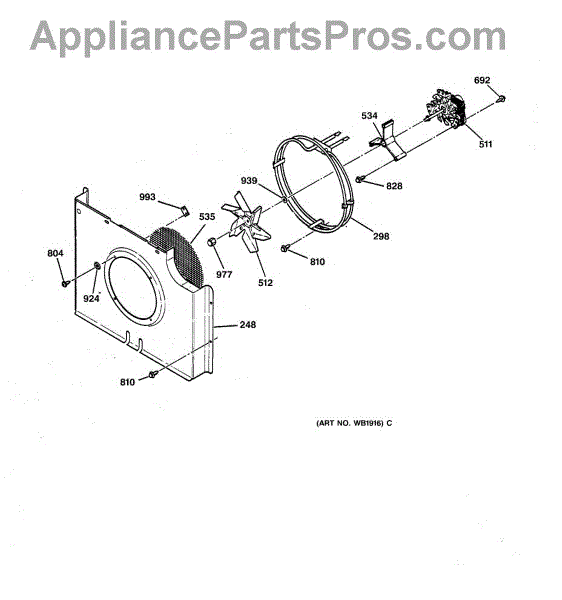 AppliancePartsPros.com

692
534
511
939
828
993
535
298
804
977
512
810
924
248
810

(ART NO. WB1916) C