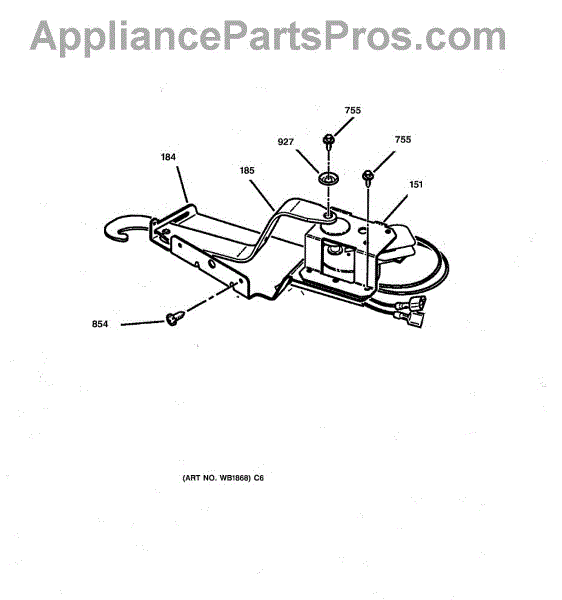 AppliancePartsPros.com

755

927

755

184

185

151

854

(ART NO. WB1868) C6