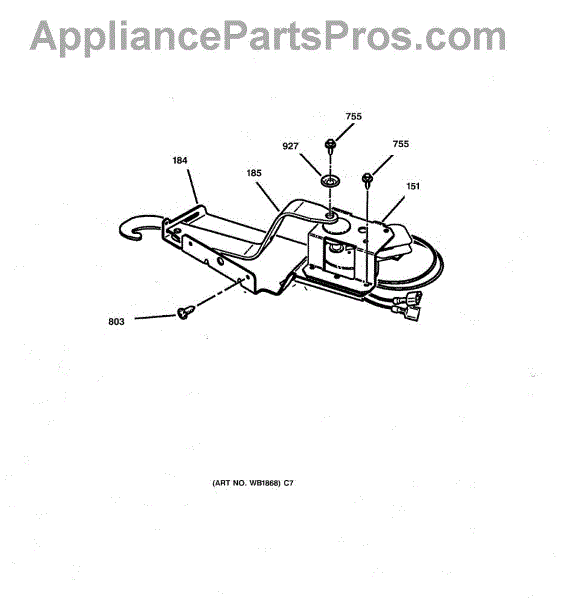 AppliancePartsPros.com

755

927

755

184

185

151

803

(ART NO. WB1868) C7