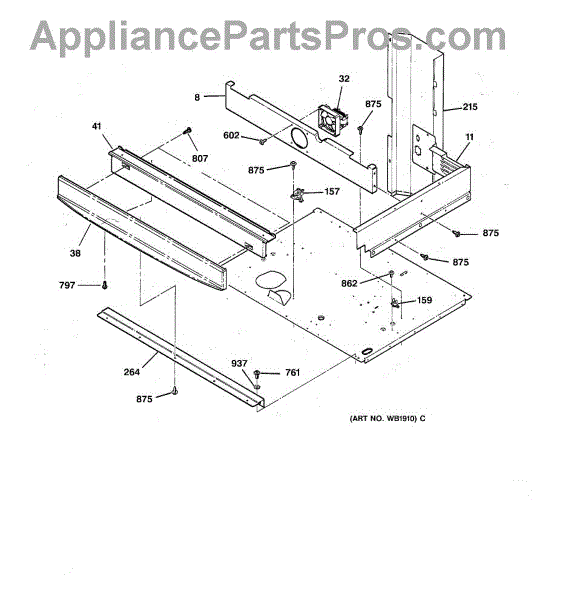 AppliancePartsPros.com

32
8
875
215
41
602
11
807
875
157
875
38
875
797
862
159
264
937
761
875

(ART NO. WB1910) C