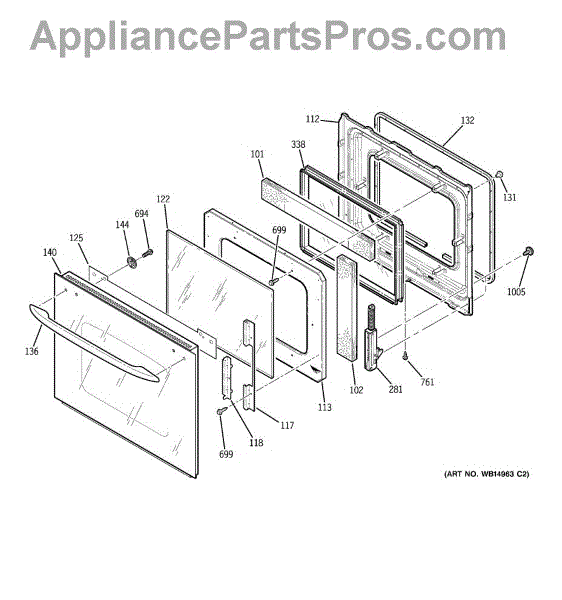 AppliancePartsPros.com

112
132
338
101
131
122
694
144
699
125
140
1005
136
102
281
761
113
117
118
699

(ART NO. WB14963 C2)